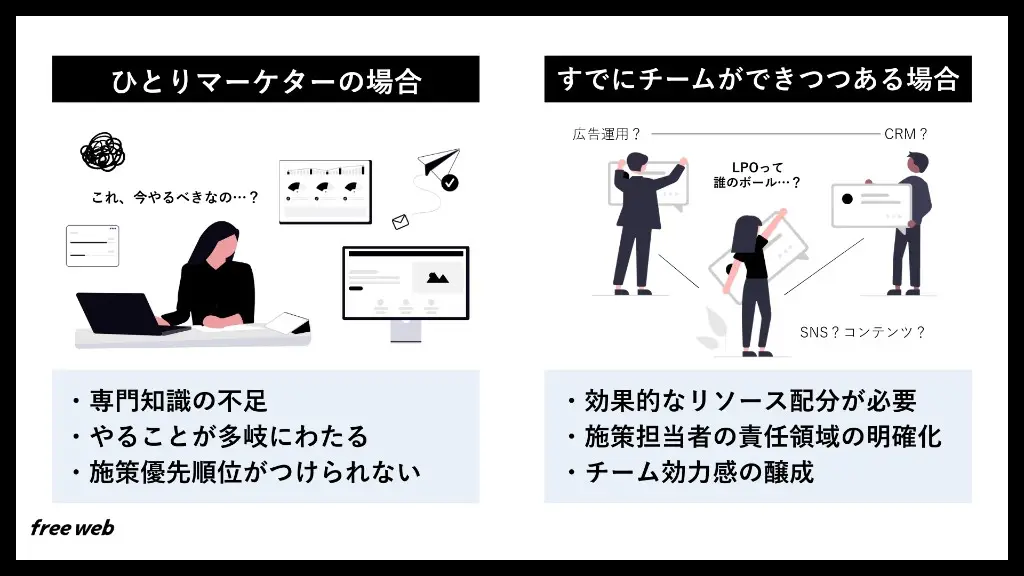 ひとりマーケターの場合

これ、今やるべきなの…？

・専門知識の不足
・やることが多岐にわたる
・施策優先順位がつけられない

すでにチームができつつある場合

広告運用？

CRM？

LPOって
誰のボール…？

SNS？コンテンツ？

・効果的なリソース配分が必要
・施策担当者の責任領域の明確化
・チーム効力感の醸成

free web